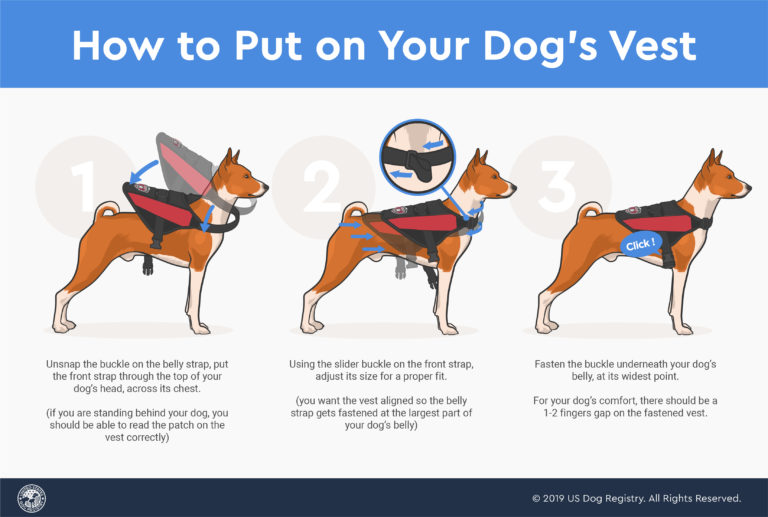 How to Put on Your Dog's Vest

1

Unsnap the buckle on the belly strap, put the front strap through the top of your dog's head, across its chest.

(if you are standing behind your dog, you should be able to read the patch on the vest correctly)

2

Using the slider buckle on the front strap, adjust its size for a proper fit.

(you want the vest aligned so the belly strap gets fastened at the largest part of your dog's belly)

3

Click !

Fasten the buckle underneath your dog's belly, at its widest point.

For your dog's comfort, there should be a 1-2 fingers gap on the fastened vest.

© 2019 US Dog Registry. All Rights Reserved.